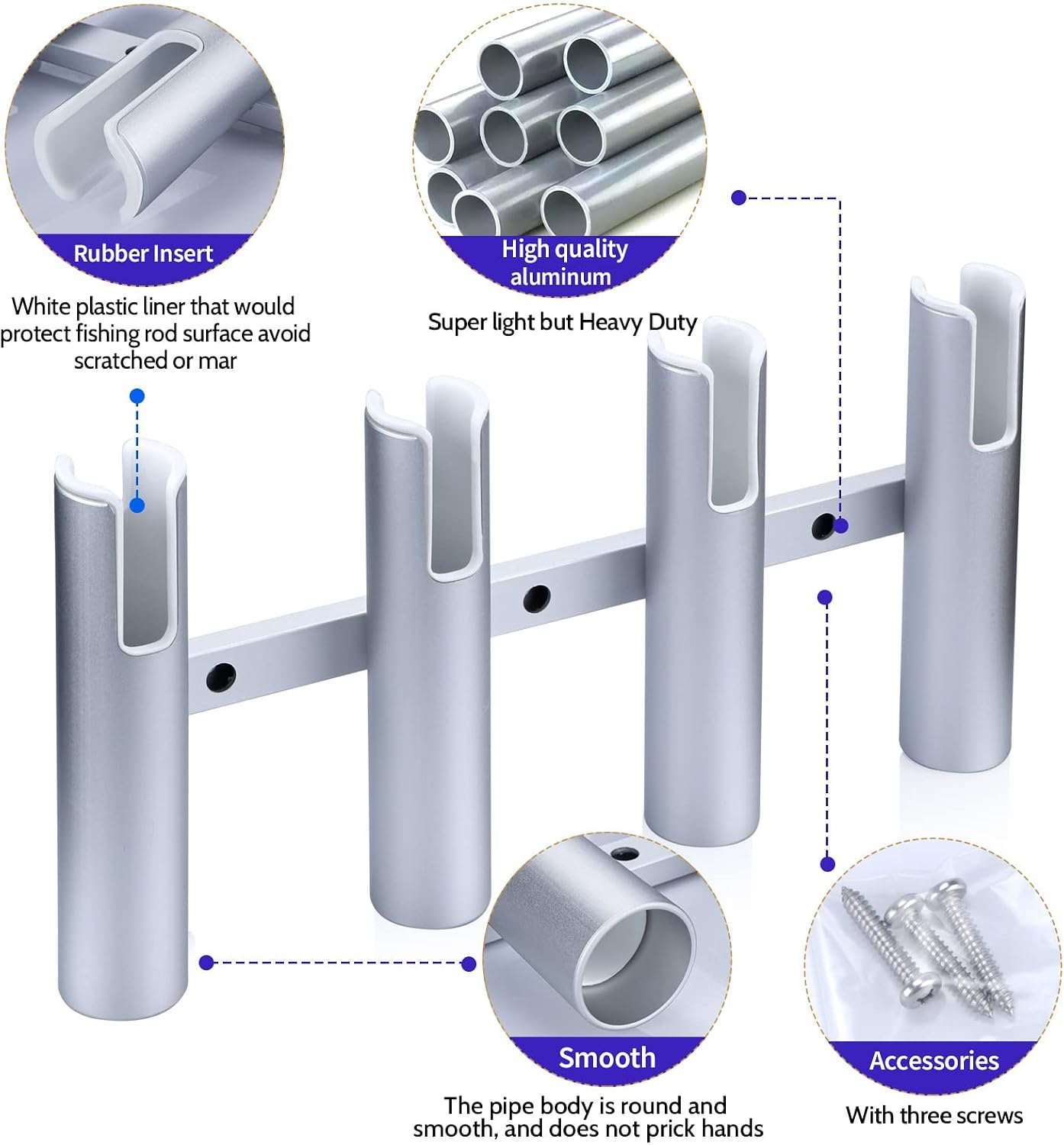 Rubber Insert

White plastic liner that would protect fishing rod surface avoid scratched or mar

High quality aluminum

Super light but Heavy Duty

Smooth

The pipe body is round and smooth, and does not prick hands

Accessories

With three screws